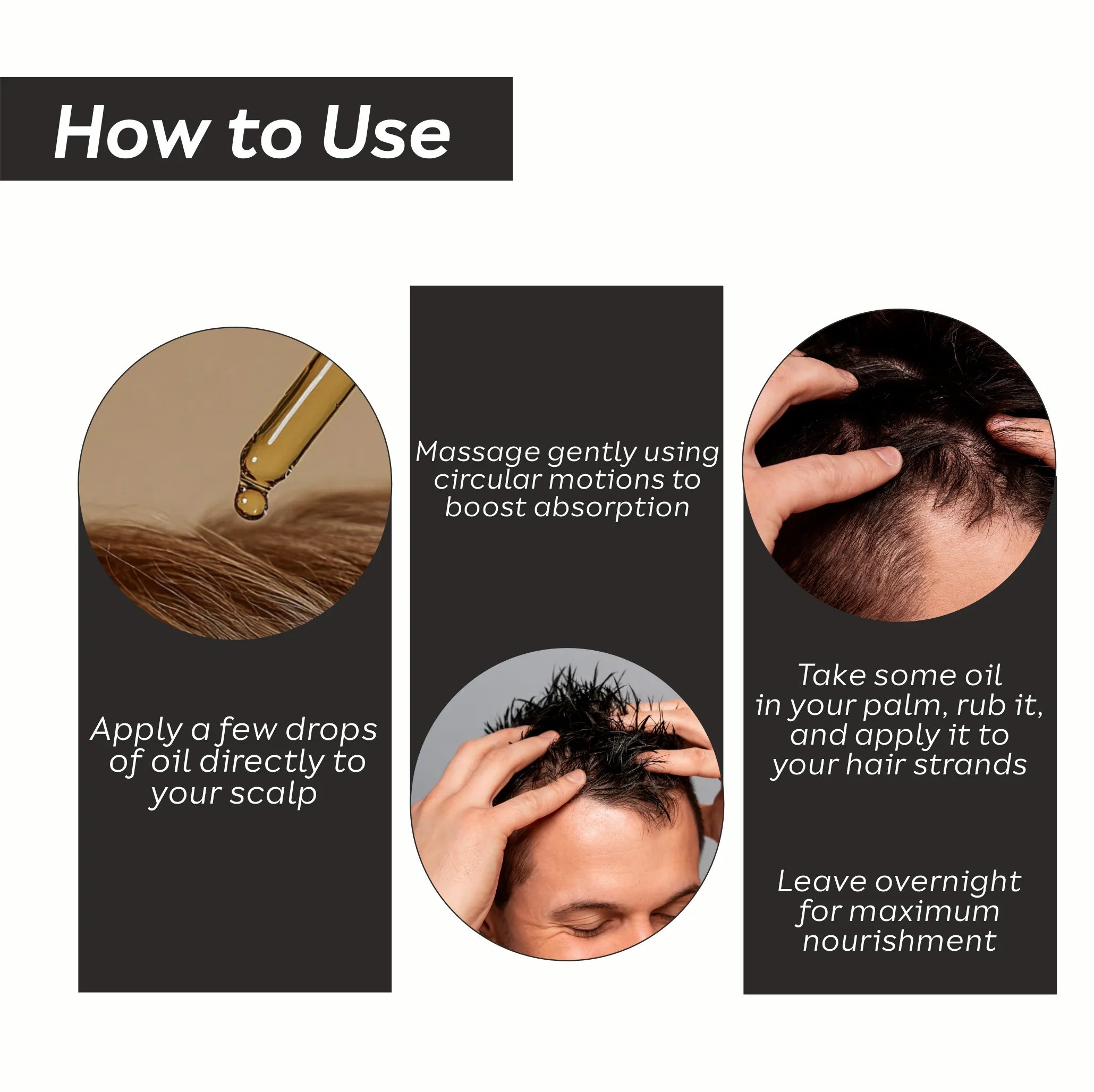 How to Use

Apply a few drops of oil directly to your scalp

Massage gently using circular motions to boost absorption

Take some oil in your palm, rub it, and apply it to your hair strands

Leave overnight for maximum nourishment