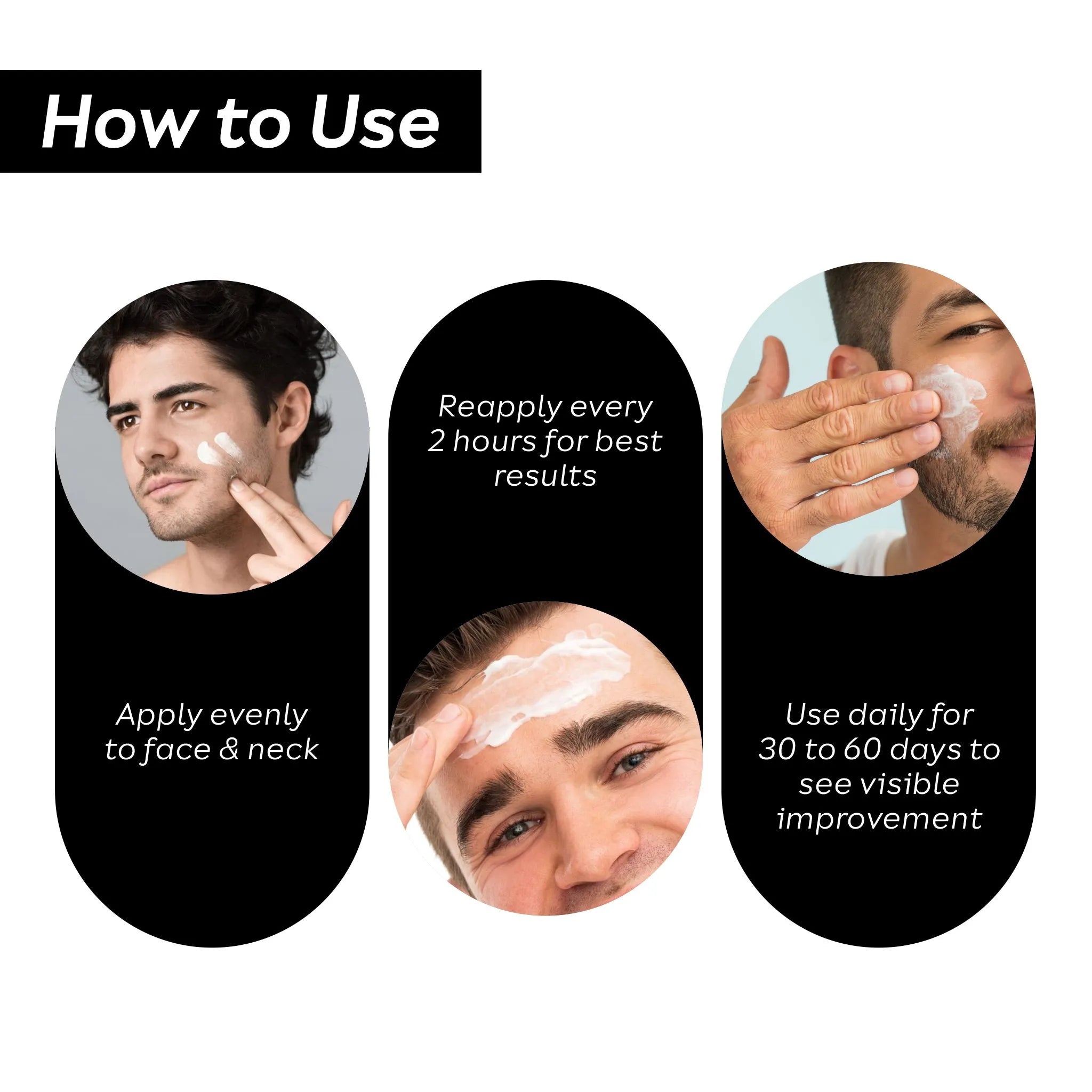 How to Use

Apply evenly to face & neck

Reapply every 2 hours for best results

Use daily for 30 to 60 days to see visible improvement